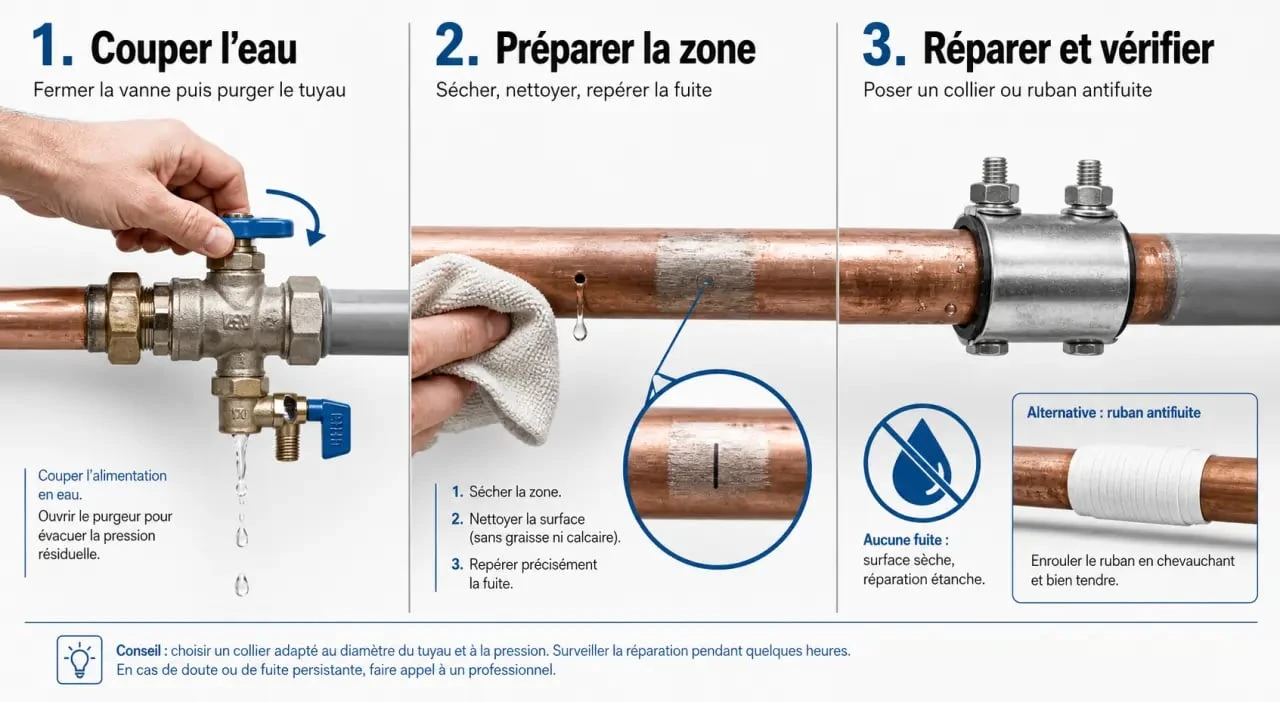 1. Couper l'eau

Fermer la vanne puis purger le tuyau

Couper l'alimentation en eau.

Ouvrir le purgeur pour évacuer la pression résiduelle.

2. Préparer la zone

Sécher, nettoyer, repérer la fuite

1. Sécher la zone.

2. Nettoyer la surface (sans graisse ni calcaire).

3. Repérer précisément la fuite.

3. Réparer et vérifier

Poser un collier ou ruban antifuite

Aucune fuite : surface sèche, réparation étanche.

Alternative : ruban antifuite

Enrouler le ruban en chevauchant et bien tendre.

Conseil : choisir un collier adapté au diamètre du tuyau et à la pression. Surveiller la réparation pendant quelques heures. En cas de doute ou de fuite persistante, faire appel à un professionnel.