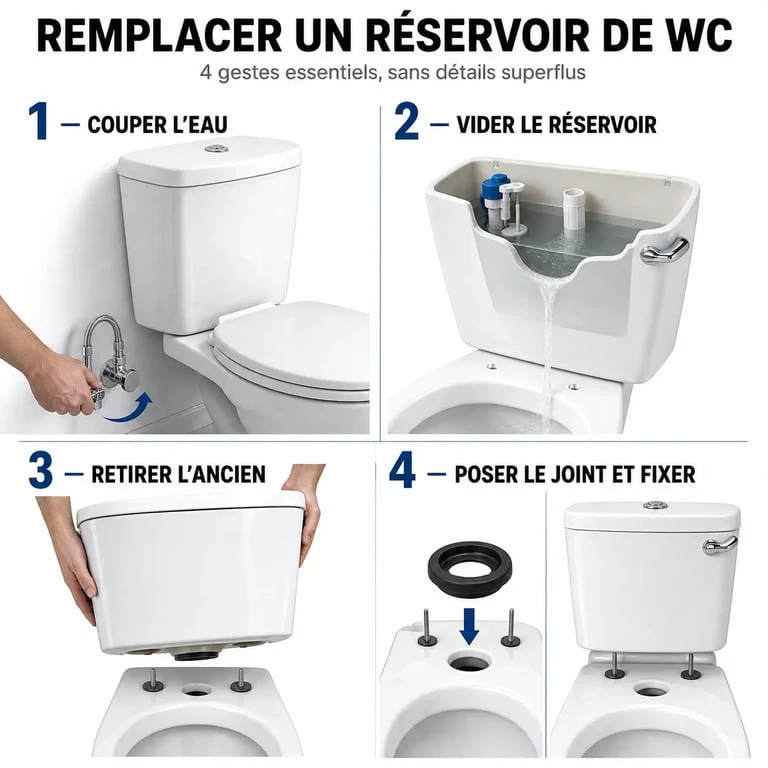 REMPLACER UN RÉSERVOIR DE WC
4 gestes essentiels, sans détails superflus

1 — COUPER L'EAU

2 — VIDER LE RÉSERVOIR

3 — RETIRER L'ANCIEN

4 — POSER LE JOINT ET FIXER